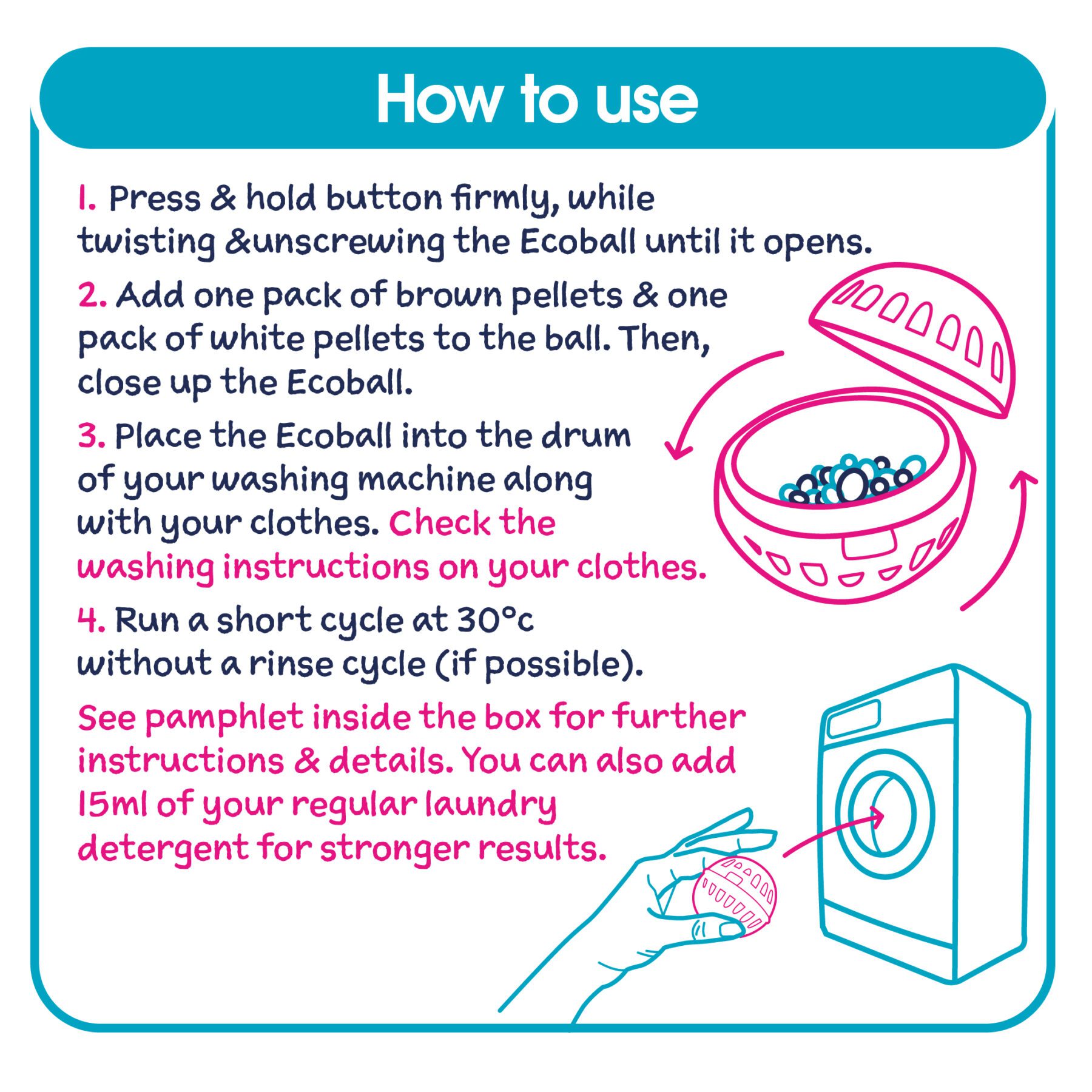 How to use

1. Press & hold button firmly, while twisting &unscrewing the Ecoball until it opens.

2. Add one pack of brown pellets & one pack of white pellets to the ball. Then, close up the Ecoball.

3. Place the Ecoball into the drum of your washing machine along with your clothes. Check the washing instructions on your clothes.

4. Run a short cycle at 30°c without a rinse cycle (if possible).

See pamphlet inside the box for further instructions & details. You can also add 15ml of your regular laundry detergent for stronger results.