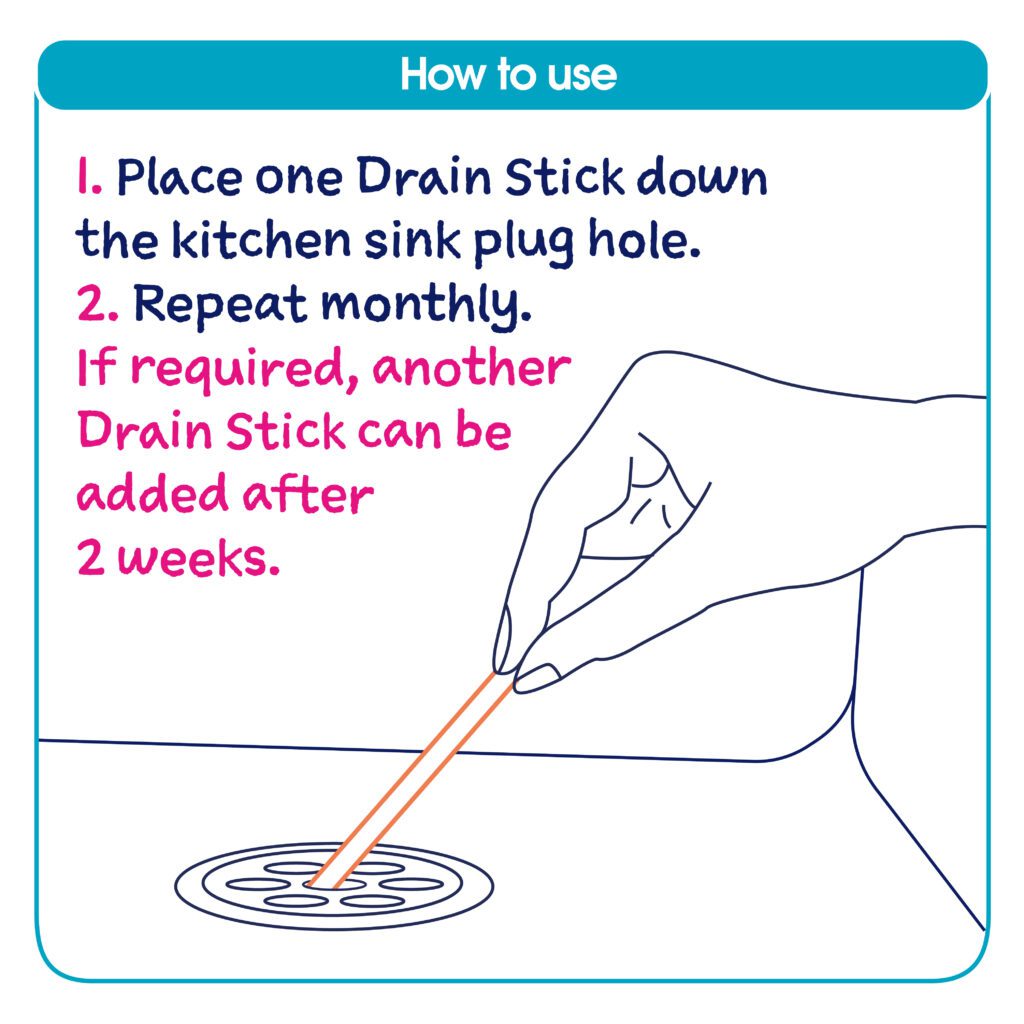 How to use

1. Place one Drain Stick down the kitchen sink plug hole.
2. Repeat monthly.
If required, another Drain Stick can be added after 2 weeks.